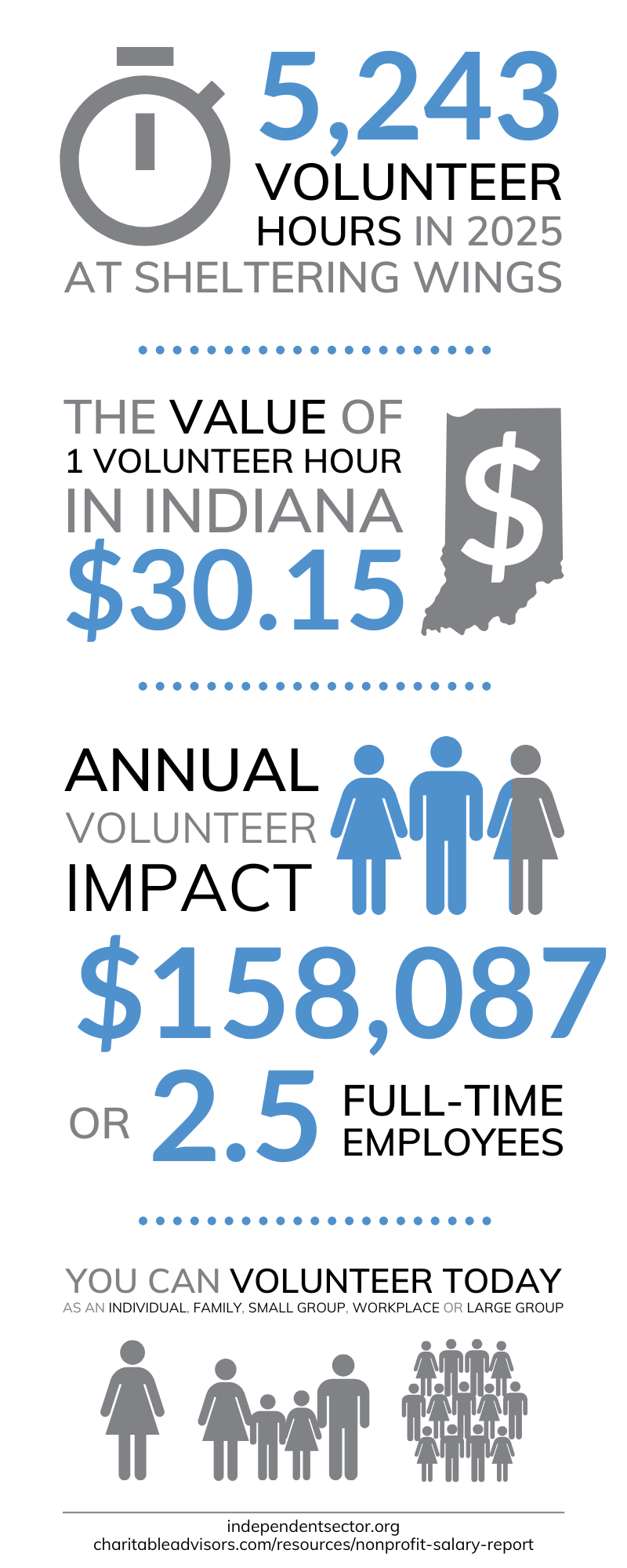 5,243 VOLUNTEER HOURS IN 2025 AT SHELTERING WINGS

THE VALUE OF 1 VOLUNTEER HOUR IN INDIANA $30.15

$

ANNUAL VOLUNTEER IMPACT

$158,087

OR 2.5 FULL-TIME EMPLOYEES

YOU CAN VOLUNTEER TODAY

AS AN INDIVIDUAL, FAMILY, SMALL GROUP, WORKPLACE OR LARGE GROUP

independentsector.org
charitableadvisors.com/resources/nonprofit-salary-report